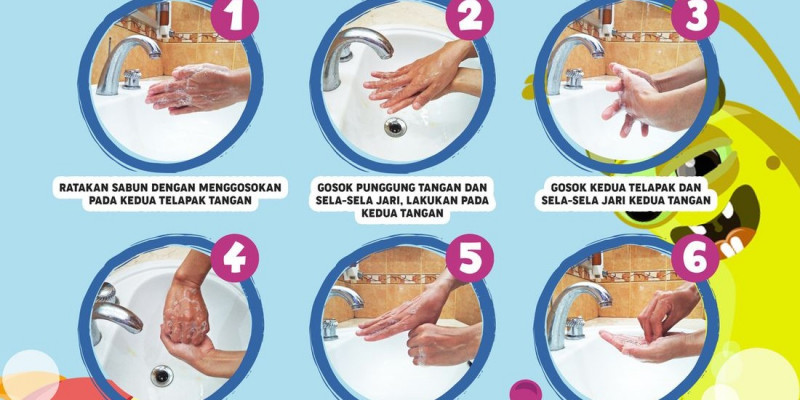 1

RATAKAN SABUN DENGAN MENGGOSOKAN PADA KEDUA TELAPAK TANGAN

2

GOSOK PUNGGUNG TANGAN DAN SELA-SELA JARI, LAKUKAN PADA KEDUA TANGAN

3

GOSOK KEDUA TELAPAK DAN SELA-SELA JARI KEDUA TANGAN

4

5

6